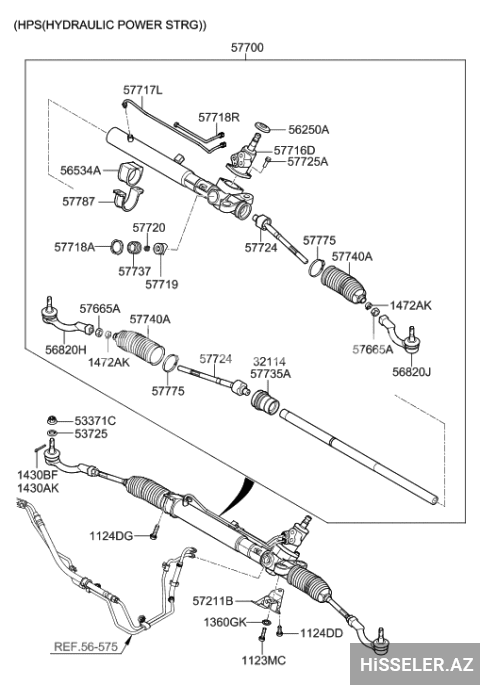 (HPS(HYDRAULIC POWER STRG))

57700

57717L
57718R
56250A
57716D
57725A
56534A
57787
57720
57718A
57737
57719
57724
57775
57740A
1472AK
57665A
56820J
57665A
57740A
56820H
1472AK
57775
57724
32114
57735A
53371C
53725
1430BF
1430AK
1124DG
57211B
1360GK
1124DD
1123MC
REF.56-575

HİSSELER.AZ