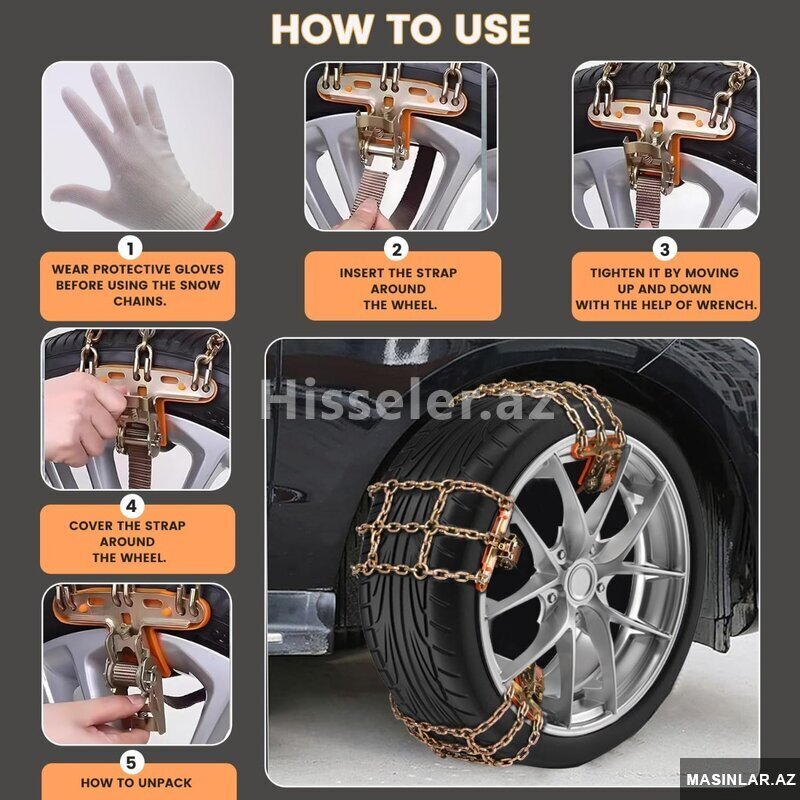 HOW TO USE

1
WEAR PROTECTIVE GLOVES BEFORE USING THE SNOW CHAINS.

2
INSERT THE STRAP AROUND THE WHEEL.

3
TIGHTEN IT BY MOVING UP AND DOWN WITH THE HELP OF WRENCH.

4
COVER THE STRAP AROUND THE WHEEL.

5
HOW TO UNPACK

Hisseler.az

MASINLAR.AZ